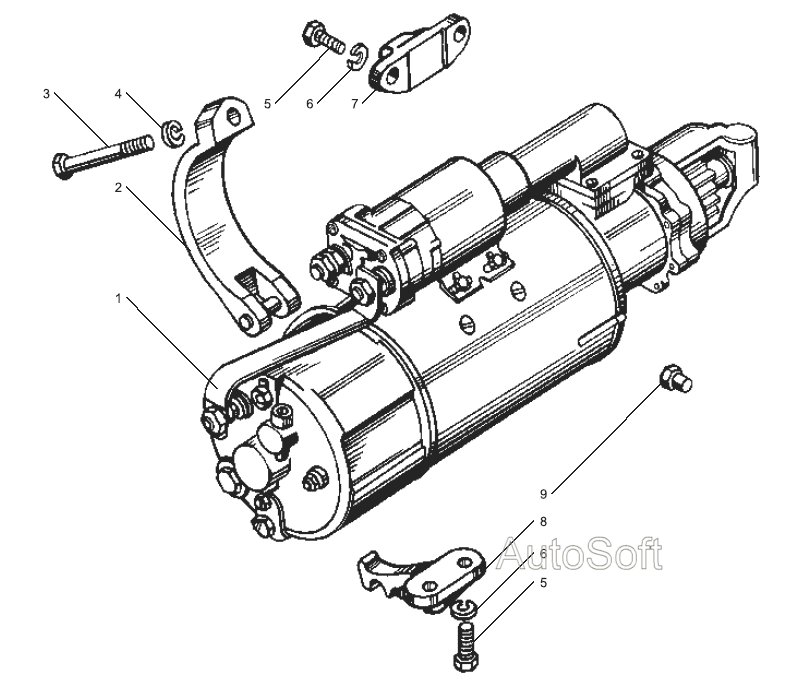 3
4
5
6
7
2
1
9
8
6
5
AutoSoft